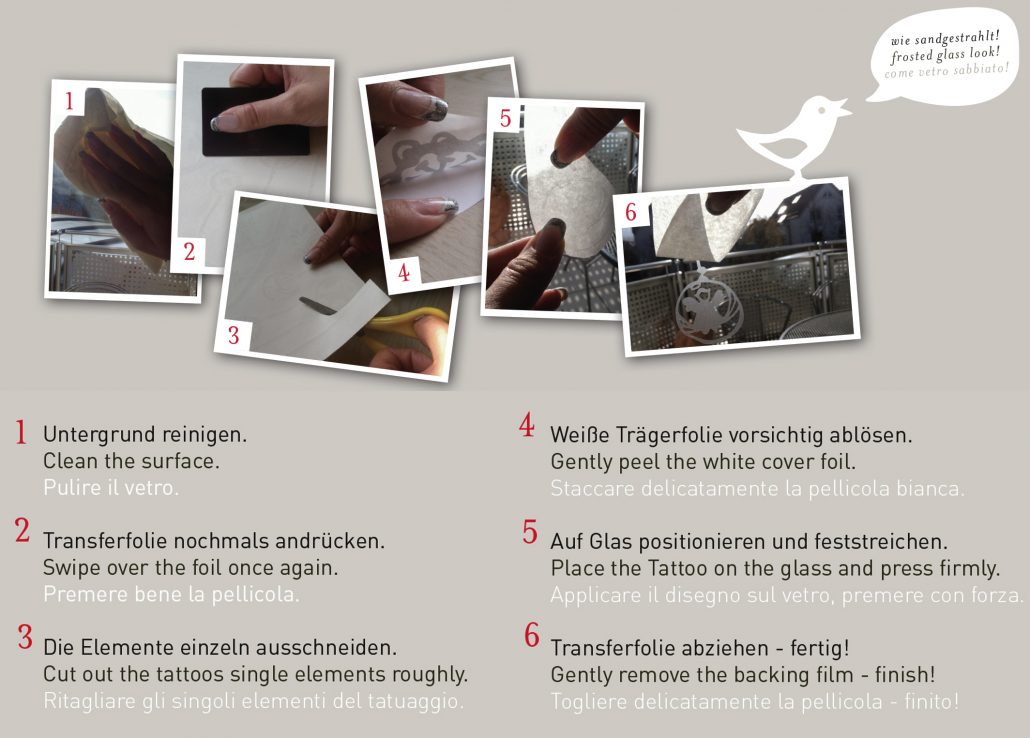 wie sandgestrahlt!
frosted glass look!
come vetro sabbiato!

1

2

3

4

5

6

1 Untergrund reinigen.
Clean the surface.
Pulire il vetro.

2 Transferfolie nochmals andrücken.
Swipe over the foil once again.
Premere bene la pellicola.

3 Die Elemente einzeln ausschneiden.
Cut out the tattoos single elements roughly.
Ritagliare gli singoli elementi del tatuaggio.

4 Weiße Trägerfolie vorsichtig ablösen.
Gently peel the white cover foil.
Staccare delicatamente la pellicola bianca.

5 Auf Glas positionieren und feststreichen.
Place the Tattoo on the glass and press firmly.
Applicare il disegno sul vetro, premere con forza.

6 Transferfolie abziehen - fertig!
Gently remove the backing film - finish!
Togliere delicatamente la pellicola - finito!